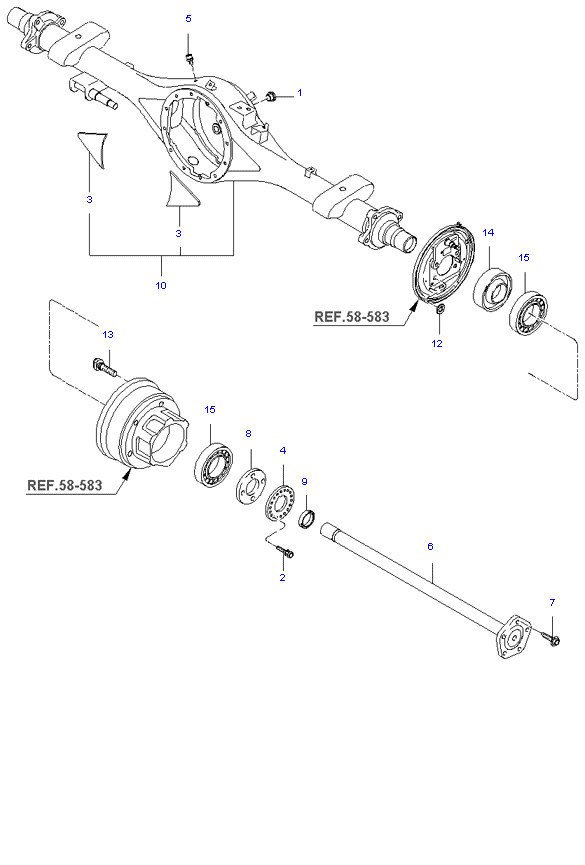 5

1

3

3

10

14

15

REF.58-583

12

13

15

8

4

9

REF.58-583

2

6

7