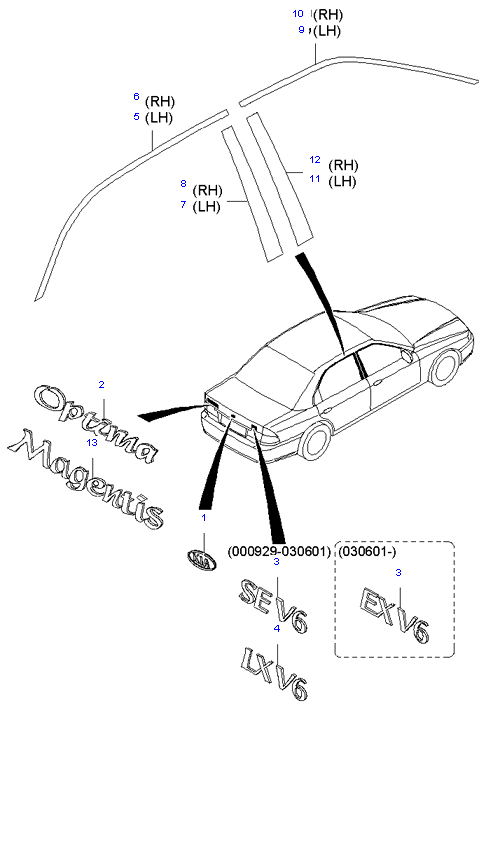 10 (RH)
9 (LH)

6 (RH)
5 (LH)

12 (RH)
11 (LH)

8 (RH)
7 (LH)

2
Optima
13
Magentis

1
KIA

(000929-030601)
3
SE V6
4
LX V6

(030601-)
3
EX V6