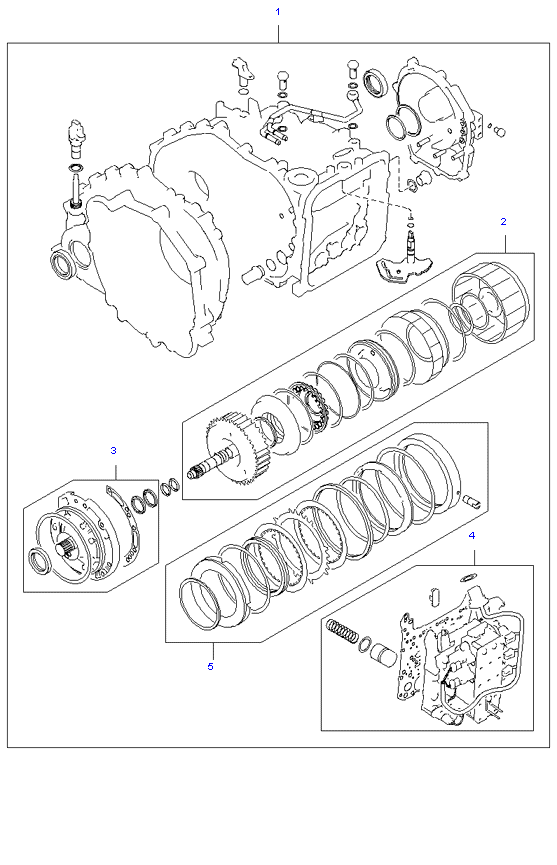 1

2

3

4

5