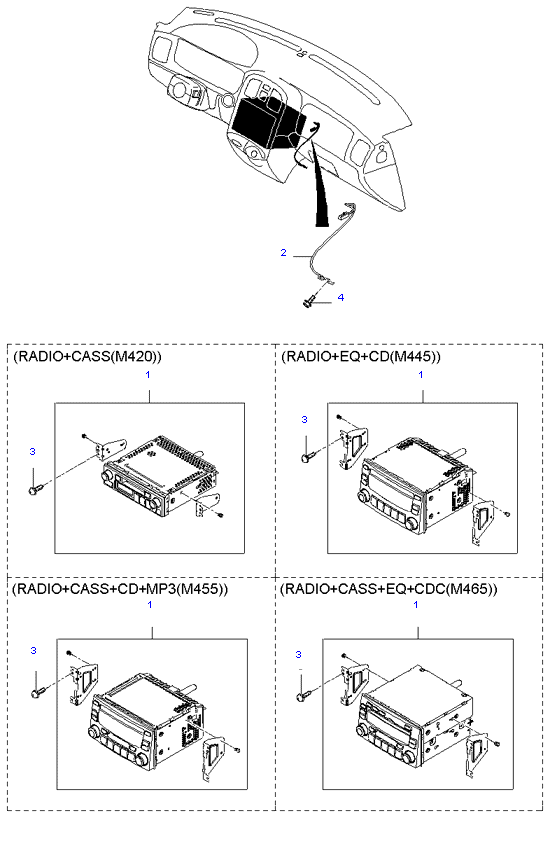 2

4

(RADIO+CASS(M420))

1

3

(RADIO+EQ+CD(M445))

1

3

(RADIO+CASS+CD+MP3(M455))

1

3

(RADIO+CASS+EQ+CDC(M465))

1

3