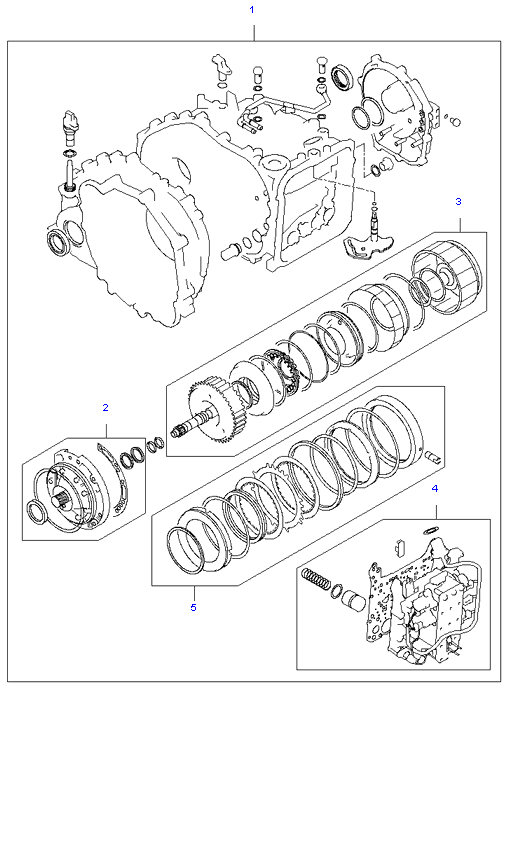 1

3

2

4

5