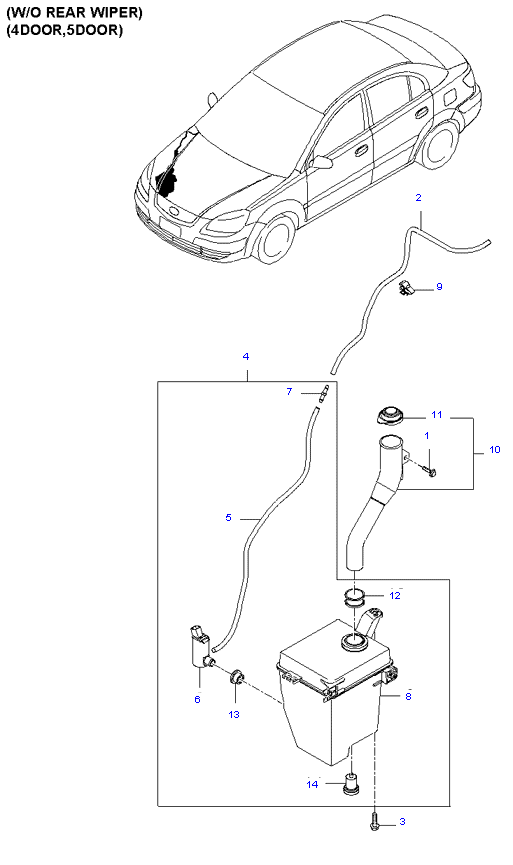 (W/O REAR WIPER)
(4DOOR,5DOOR)

2
9
4
7
11
1
10
5
12
6
13
8
14
3