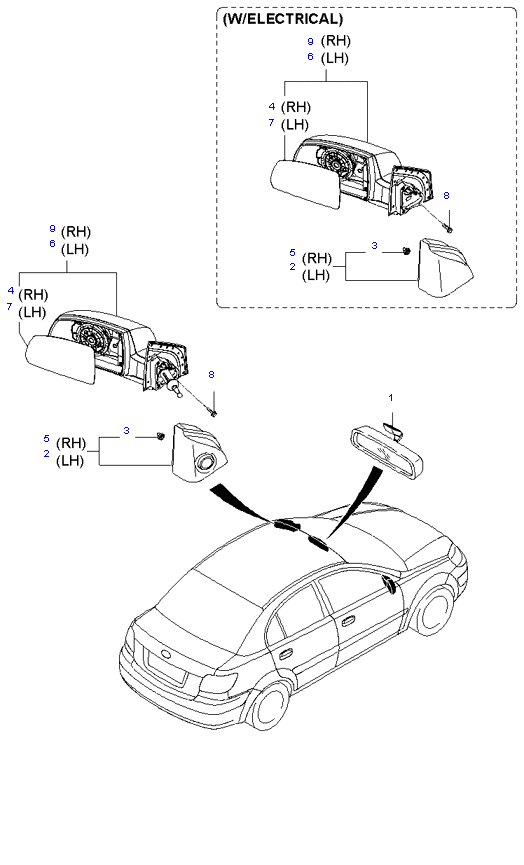 (W/ELECTRICAL)
9 (RH)
6 (LH)
4 (RH)
7 (LH)
8
5 (RH)
2 (LH)
3

9 (RH)
6 (LH)
4 (RH)
7 (LH)
8
5 (RH)
2 (LH)
3

1