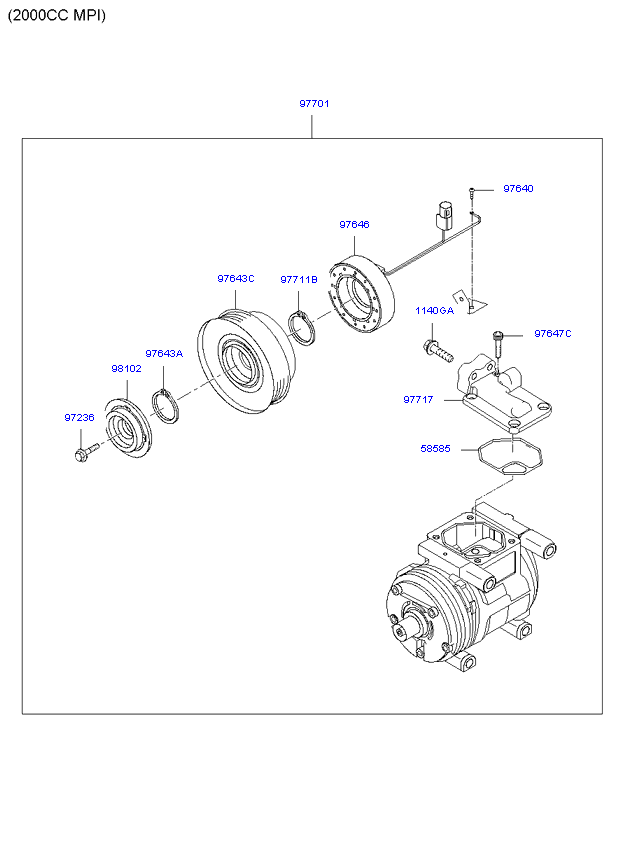 (2000CC MPI)

97701

97640

97646

97643C

97711B

1140GA

97647C

97643A

98102

97717

97236

58585