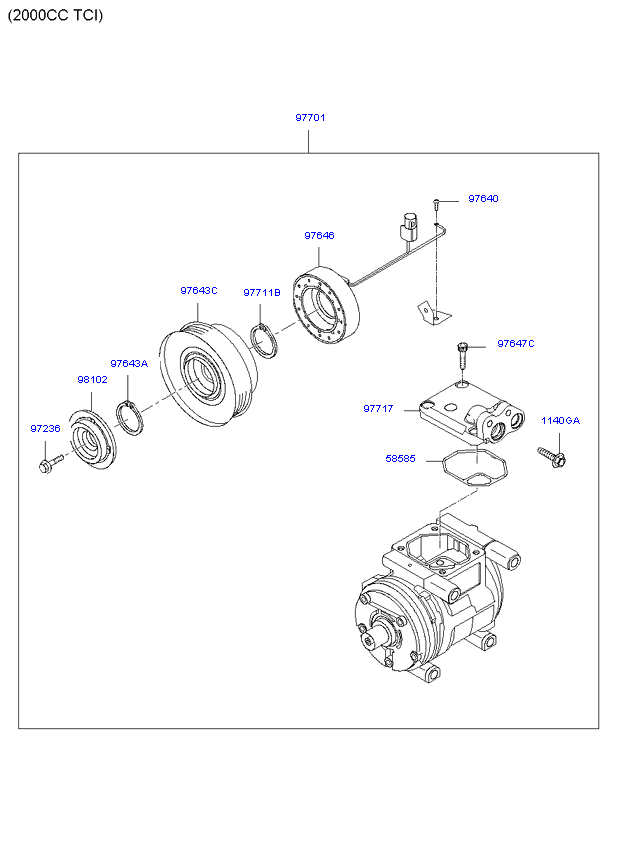 (2000CC TCI)

97701

97640

97646

97643C

97711B

97647C

97643A

98102

97717

1140GA

97236

58585