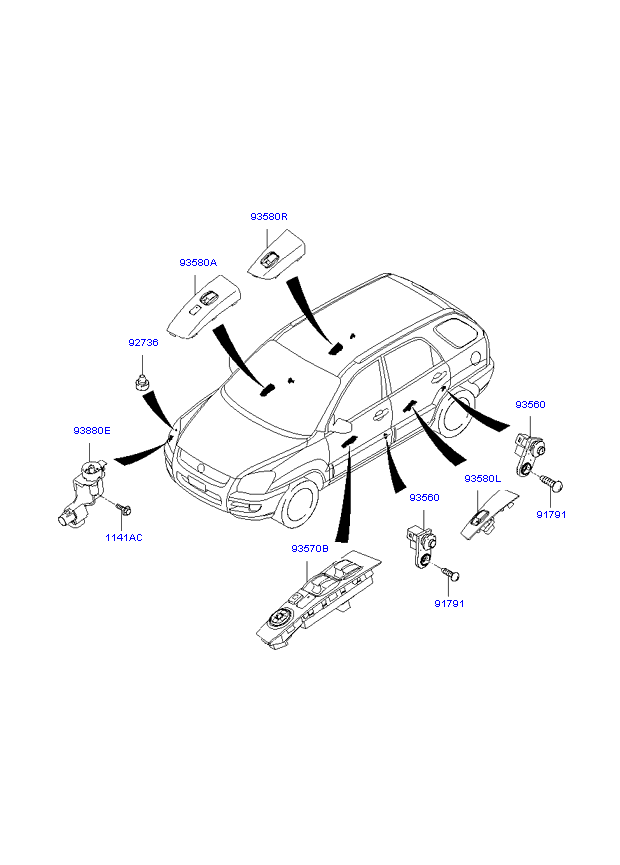 93580R

93580A

92736

93880E

1141AC

93560

91791

93580L

93560

93570B

91791