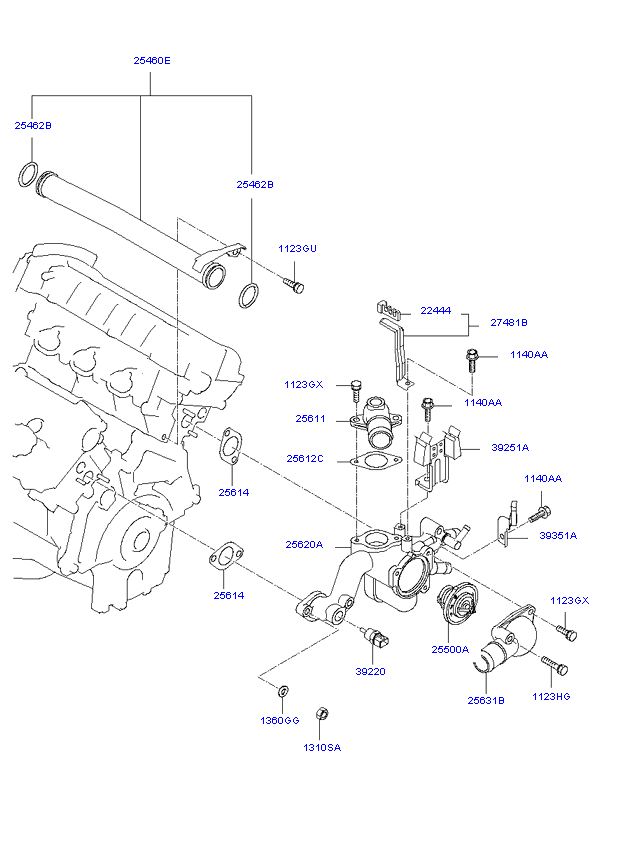 25460E
25462B
25462B
1123GU
22444
27481B
1140AA
1123GX
1140AA
25611
39251A
25612C
25614
1140AA
25620A
39351A
25614
1123GX
25500A
39220
25631B
1123HG
1360GG
1310SA