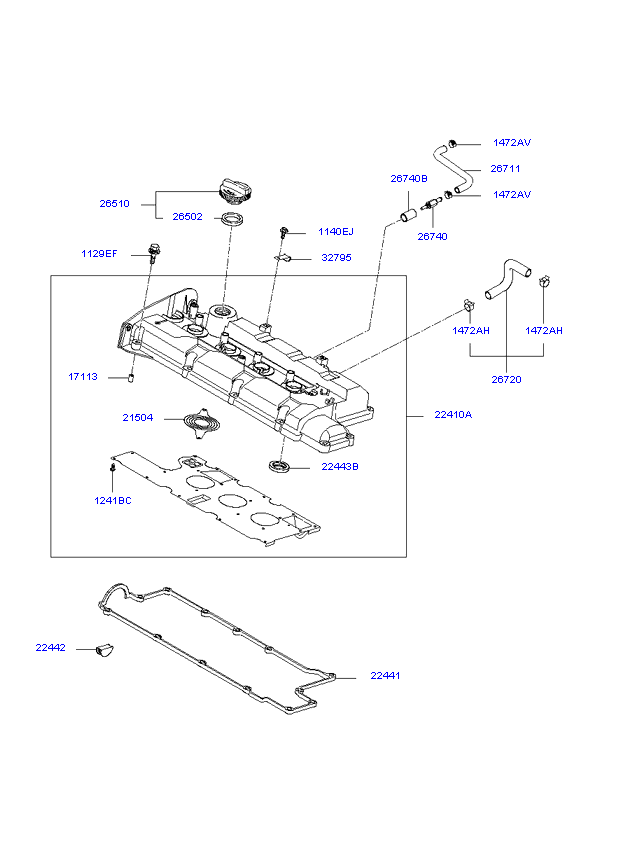 1472AV
26711
26740B
1472AV
26510
26502
26740
1140EJ
1129EF
32795
1472AH
1472AH
17113
26720
21504
22410A
22443B
1241BC
22442
22441