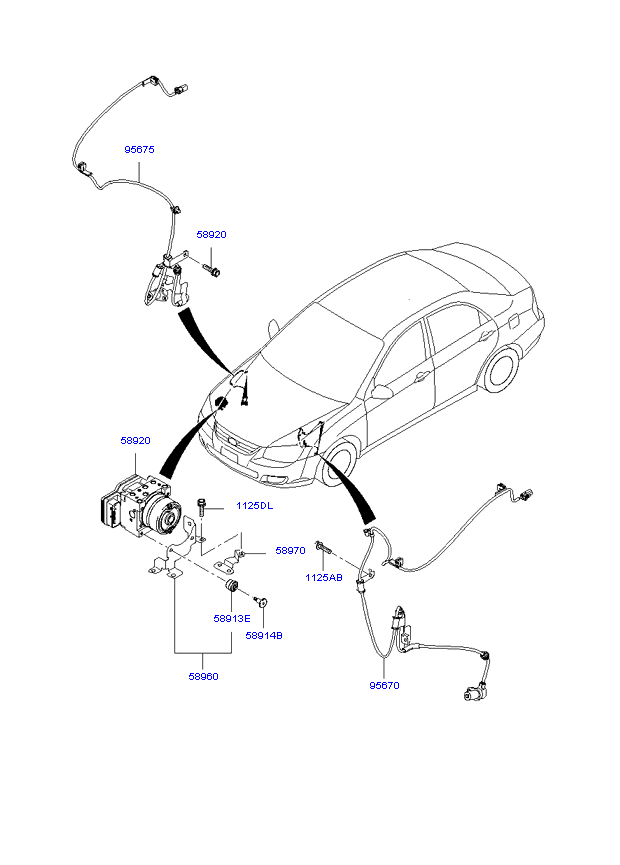 95675

58920

58920

1125DL

58970

1125AB

58913E

58914B

58960

95670