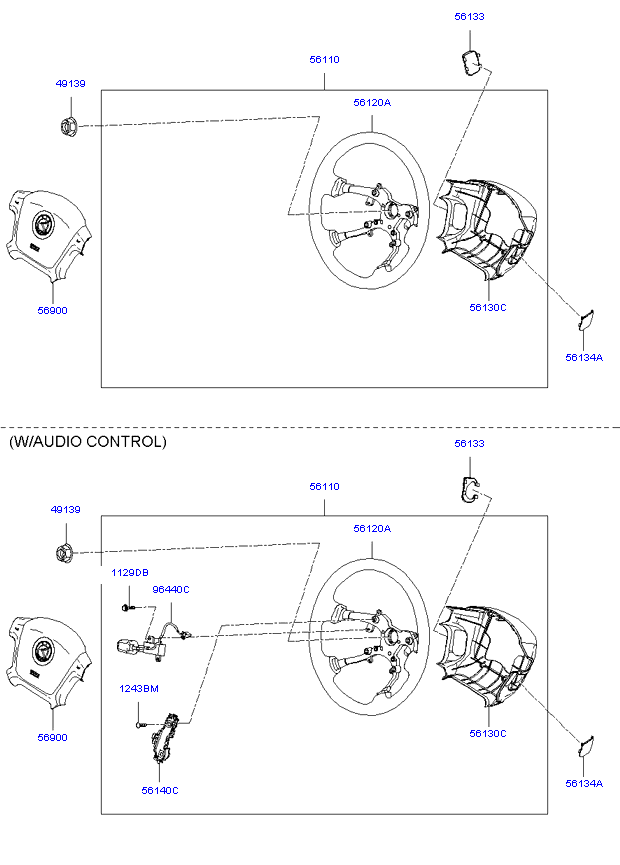 56133

56110

49139

56120A

56900

56130C

56134A

(W/AUDIO CONTROL)

56133

56110

49139

56120A

1129DB

96440C

1243BM

56900

56130C

56140C

56134A