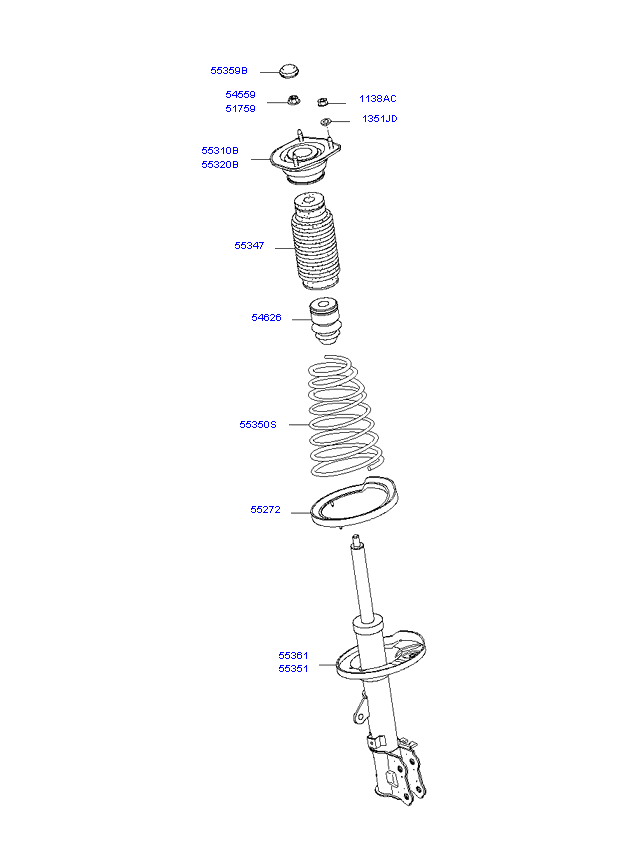 55359B

54559
51759

1138AC

1351JD

55310B
55320B

55347

54626

55350S

55272

55361
55351