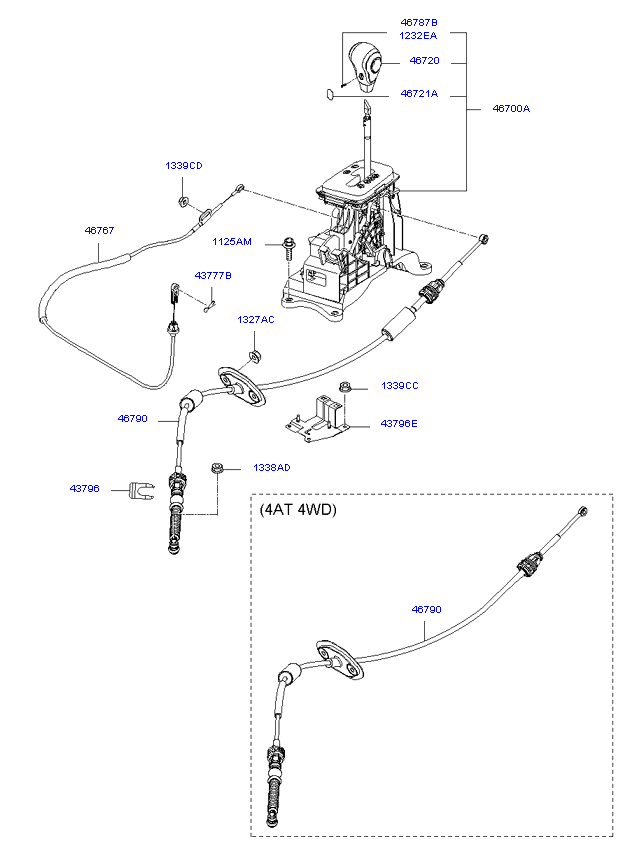 46787B
1232EA
46720
46721A
46700A
1339CD
46767
1125AM
43777B
1327AC
1339CC
43796E
46790
1338AD
43796
(4AT 4WD)
46790