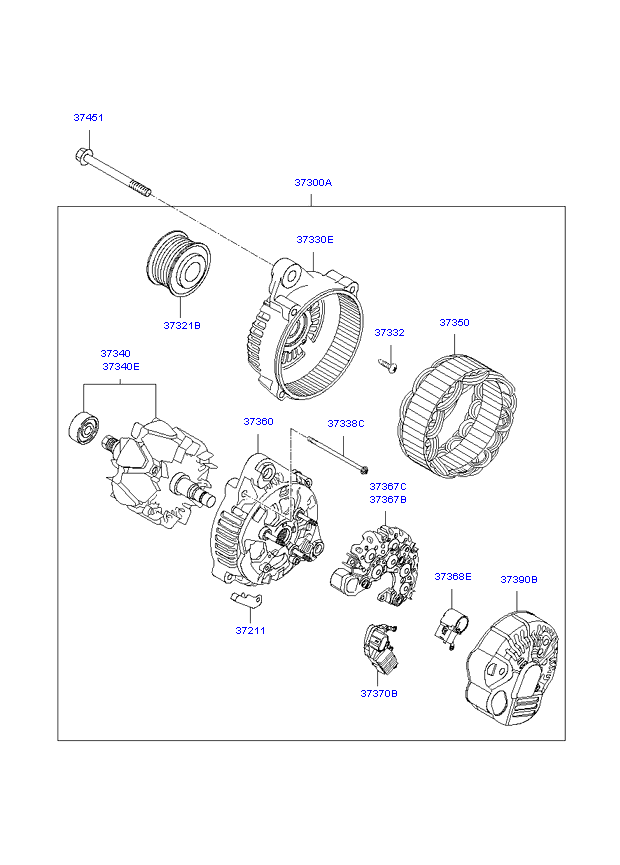 37451

37300A

37330E

37321B

37332

37350

37340
37340E

37360

37338C

37367C
37367B

37368E

37390B

37211

37370B