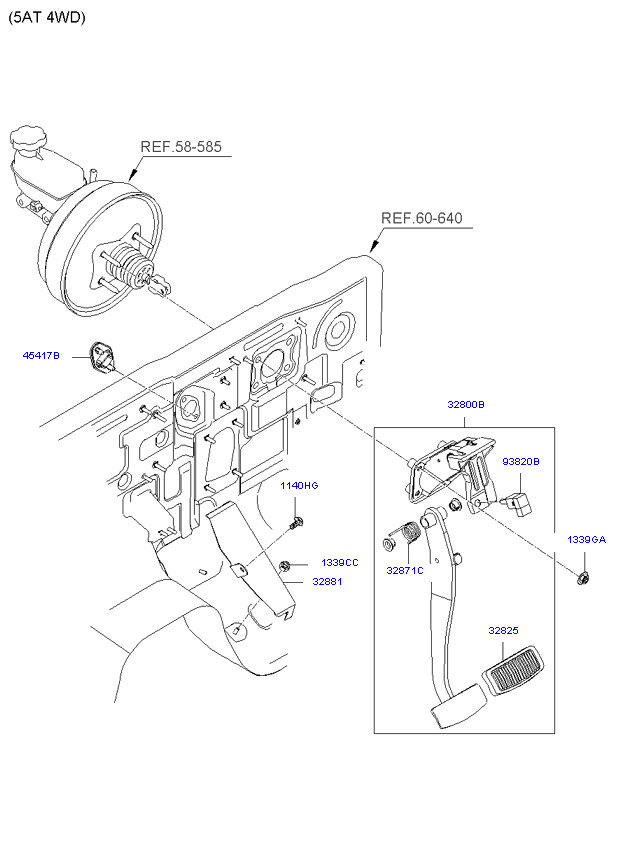 (5AT 4WD)

REF.58-585

REF.60-640

45417B

32800B

93820B

1140HG

1339GA

1339CC

32871C

32881

32825