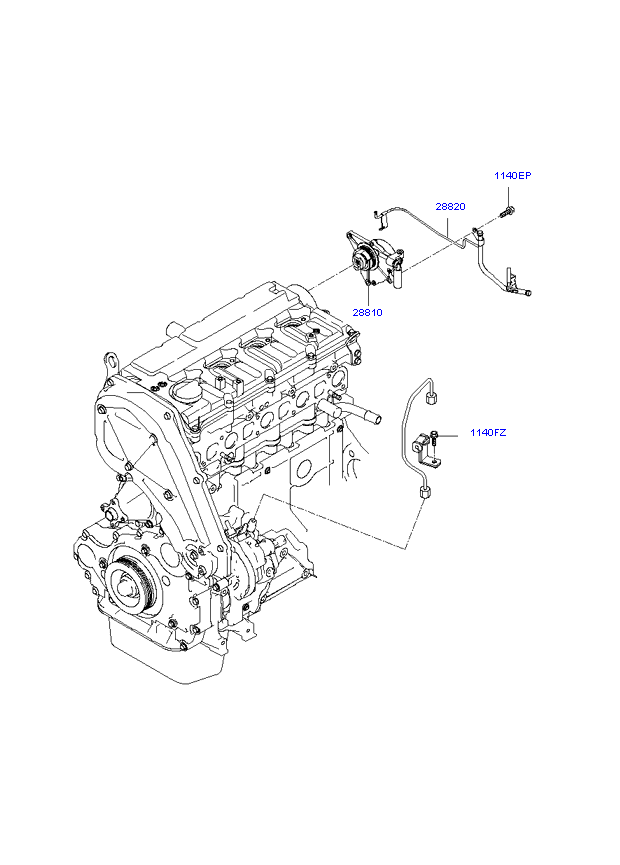 1140EP
28820
28810
1140FZ