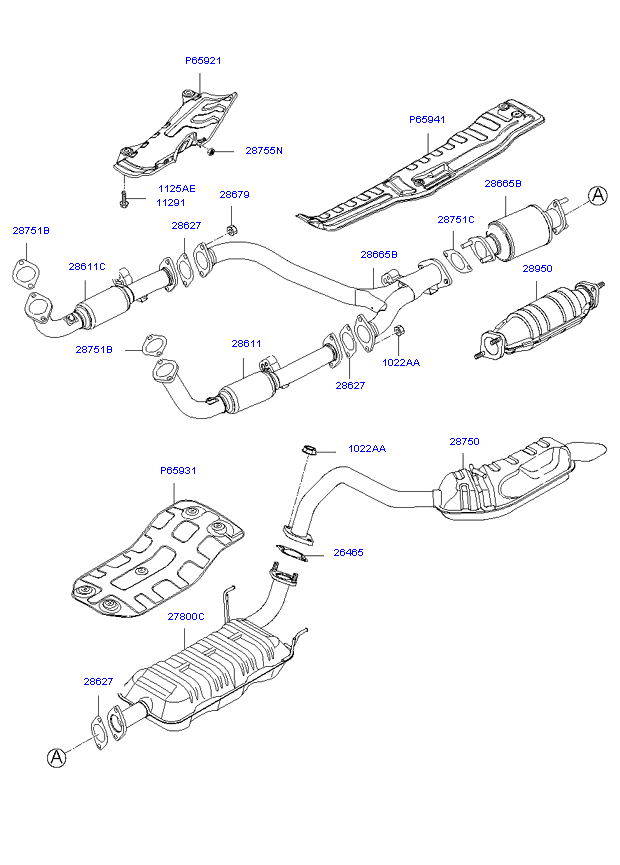 P65921

28755N

1125AE
11291

28679

P65941

28665B

A

28751B

28627

28751C

28611C

28665B

28950

28751B

28611

1022AA

28627

1022AA

28750

P65931

26465

27800C

28627

A