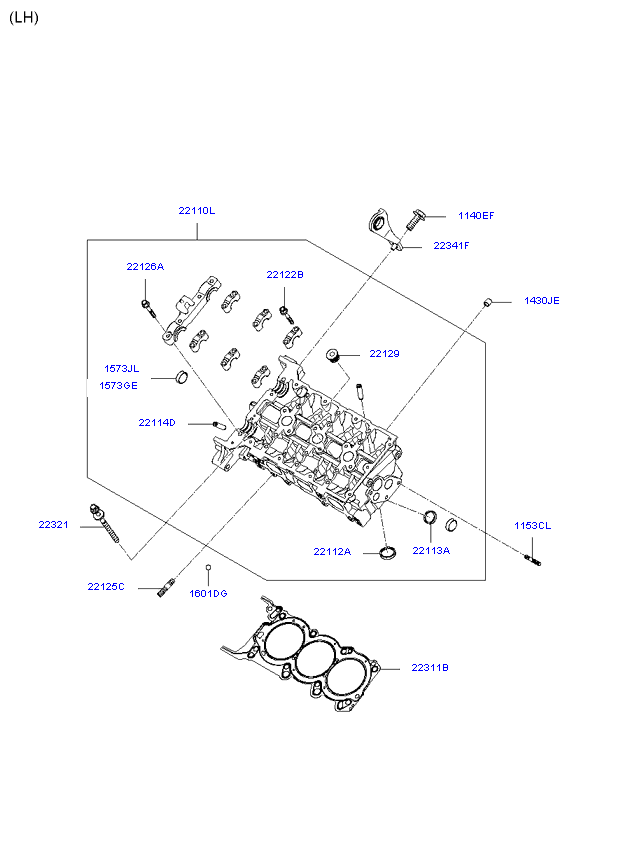 (LH)

22110L

1140EF

22341F

22126A

22122B

1430JE

22129

1573JL

1573GE

22114D

22321

1153CL

22112A

22113A

22125C

1601DG

22311B