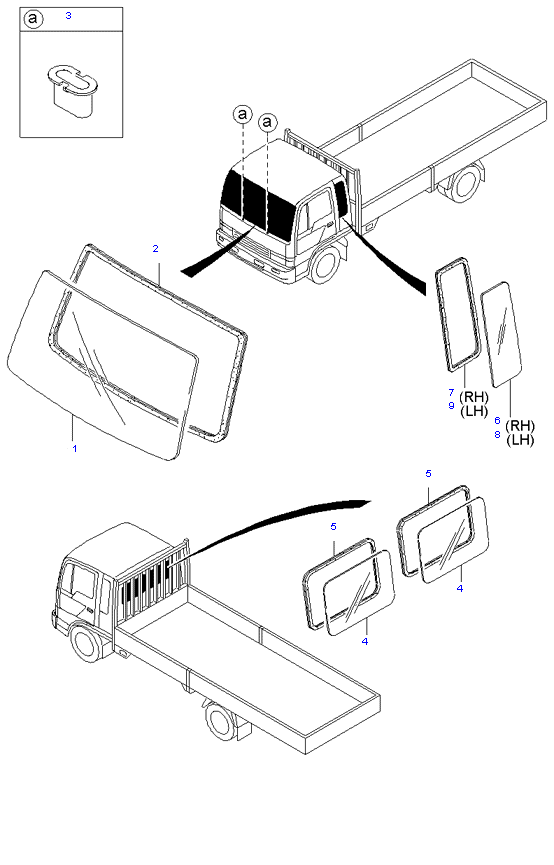 a 3

a a

2

1

7 (RH)
9 (LH)

6 (RH)
8 (LH)

5

5

4

4