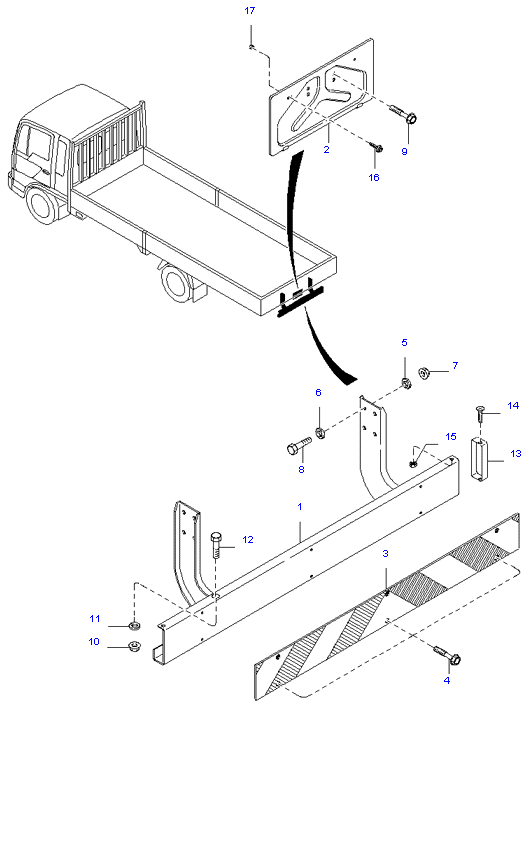 17
2
9
16
5
7
6
14
15
13
8
1
12
3
11
10
4