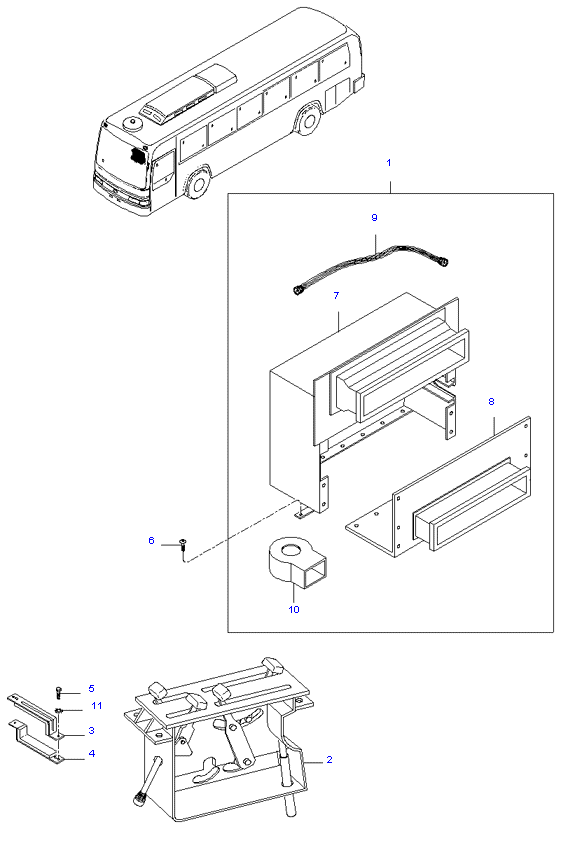 1
9
7
8
6
10
5
11
3
4
2