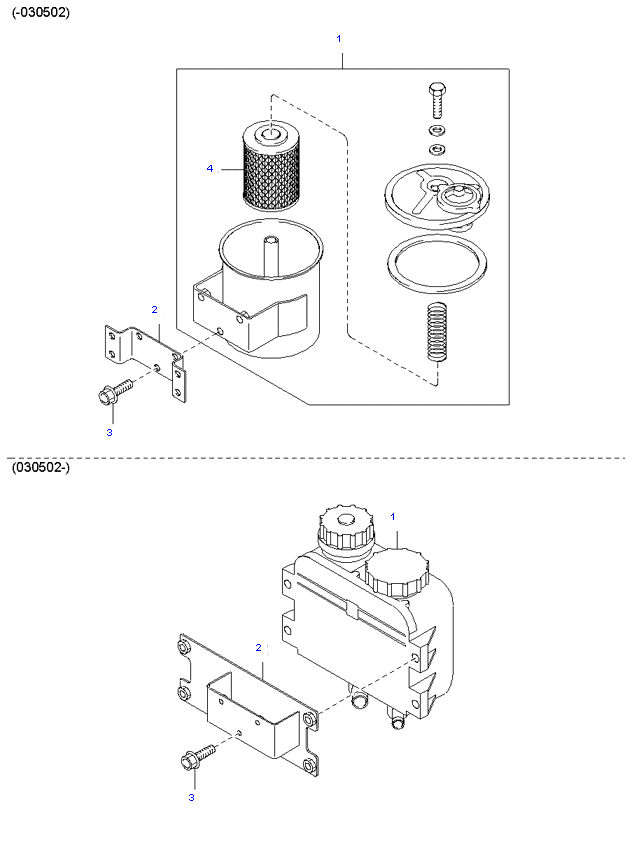 (-030502)

1

4

2

3

(030502-)

1

2

3