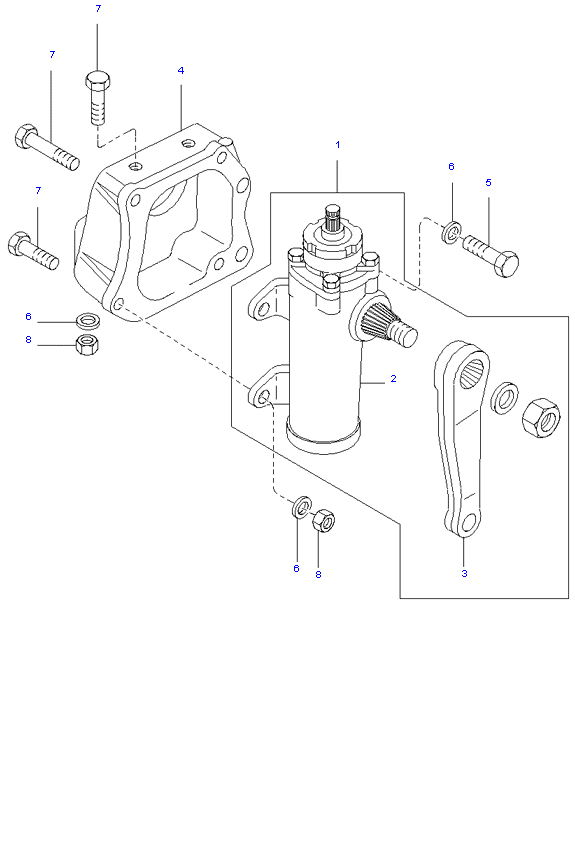 7
7
4
1
6
5
7
6
8
2
6
8
3