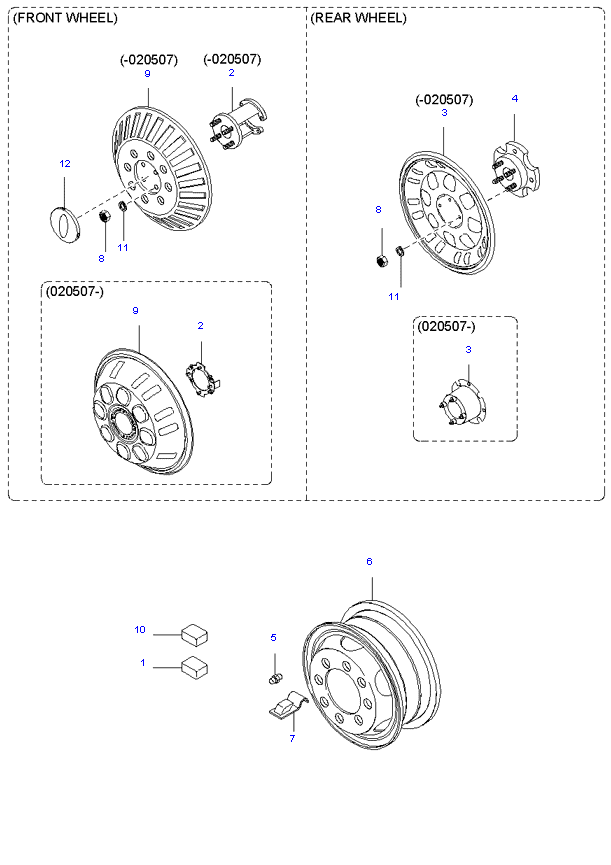 (FRONT WHEEL)

(-020507)
9

(-020507)
2

12

8

11

(020507-)
9

2

(REAR WHEEL)

(-020507)
3

4

8

11

(020507-)
3

6

10

1

5

7