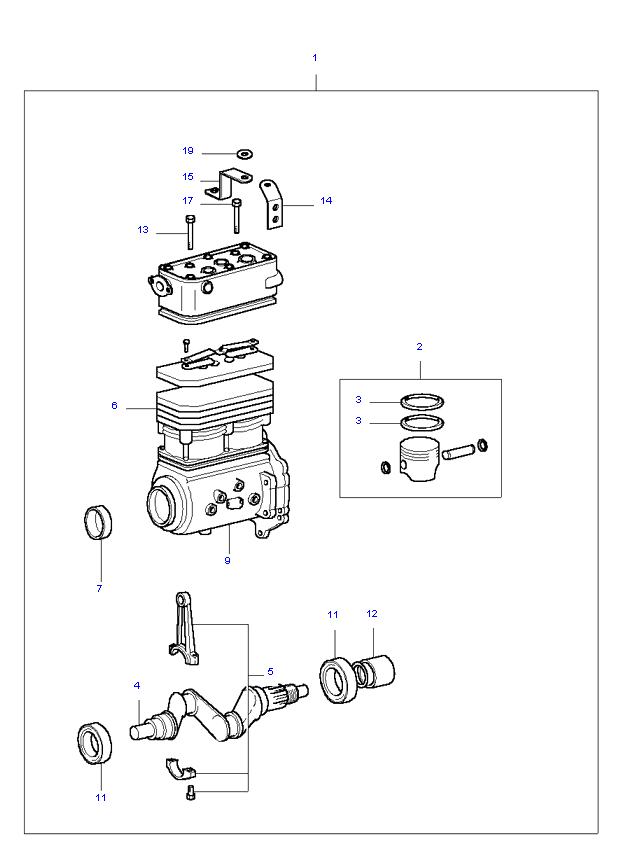 1
19
15
17
14
13
2
3
3
6
9
7
11
12
5
4
11