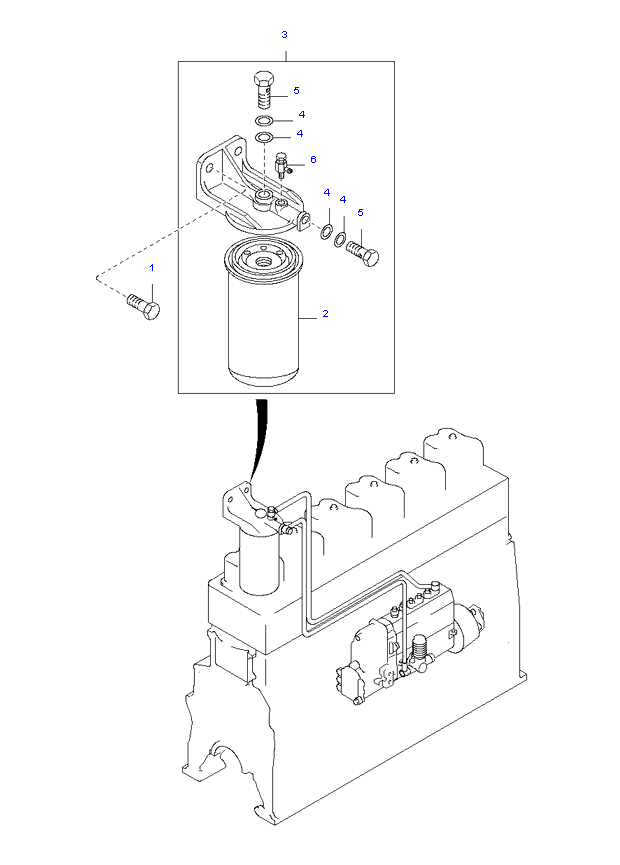 3
5
4
4
6
4
4
5
1
2