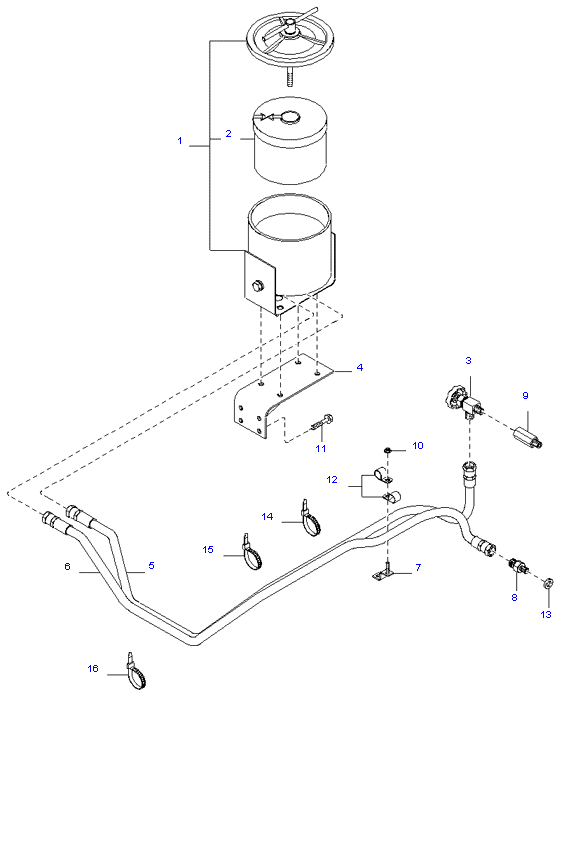 1
2
4
3
9
11
10
12
14
15
6
5
7
8
13
16