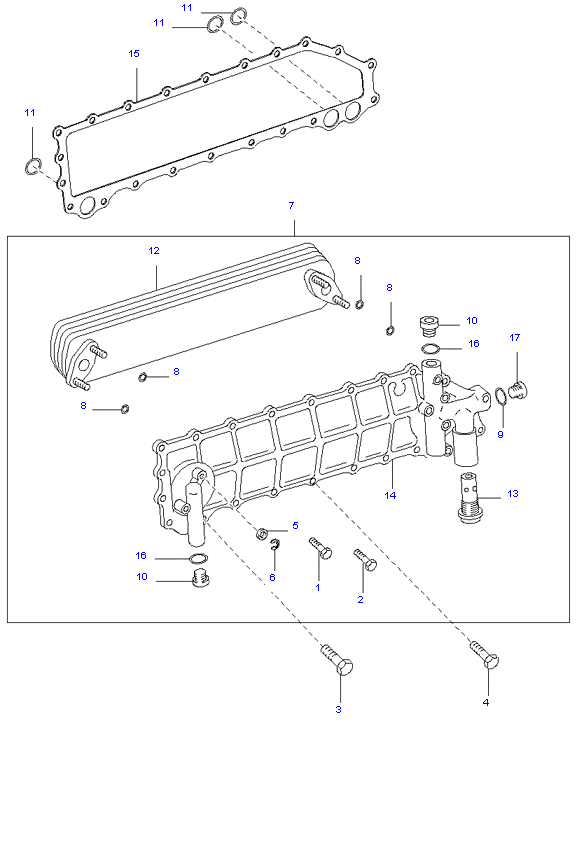 11
11
15
11
7
12
8
8
10
16
17
8
8
9
14
13
5
16
6
10
1
2
3
4