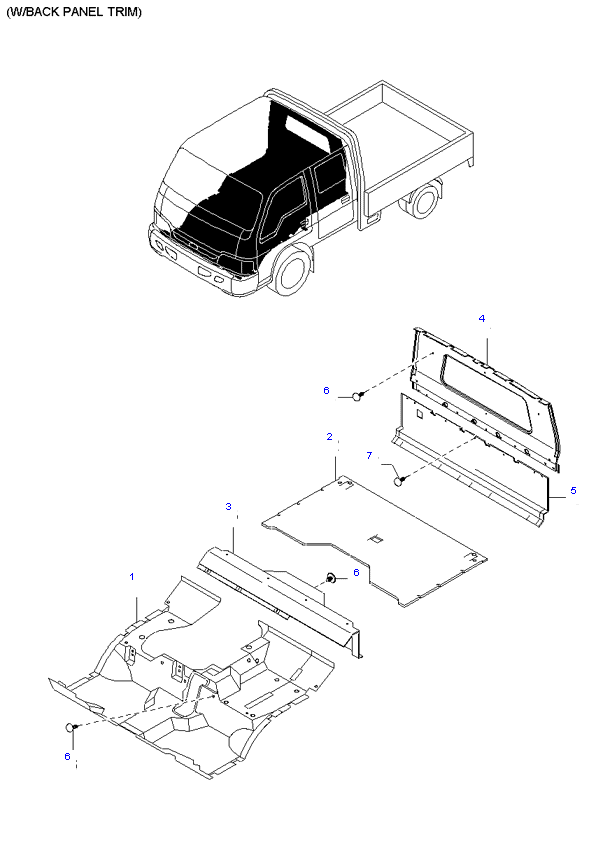 (W/BACK PANEL TRIM)

4

6

2

7

5

3

6

1

6