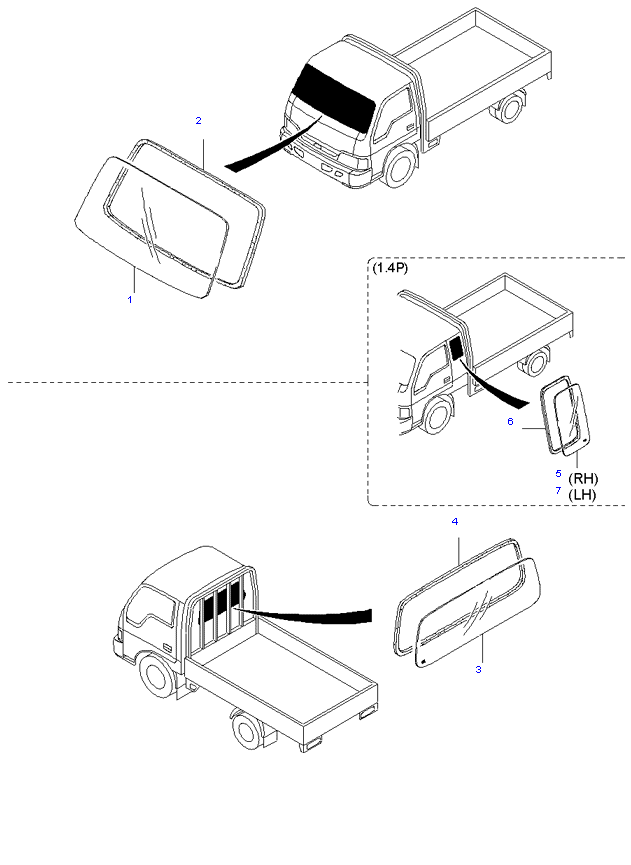 2
1
(1.4P)
6
5 (RH)
7 (LH)
4
3