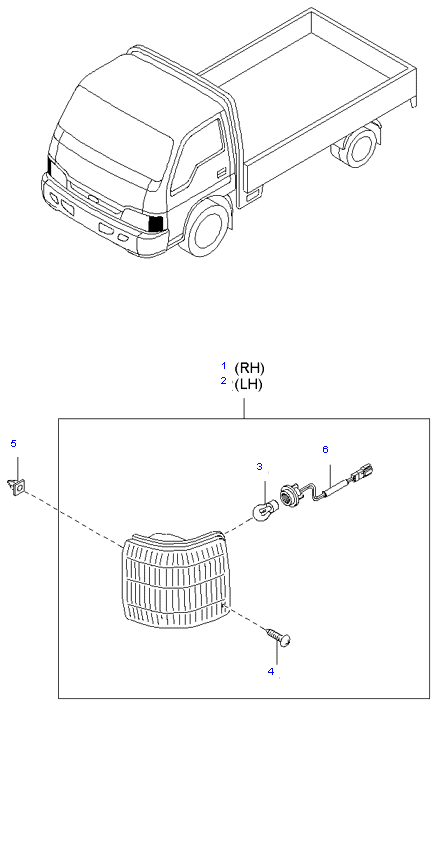 1 (RH)
2 (LH)

5

3

6

4