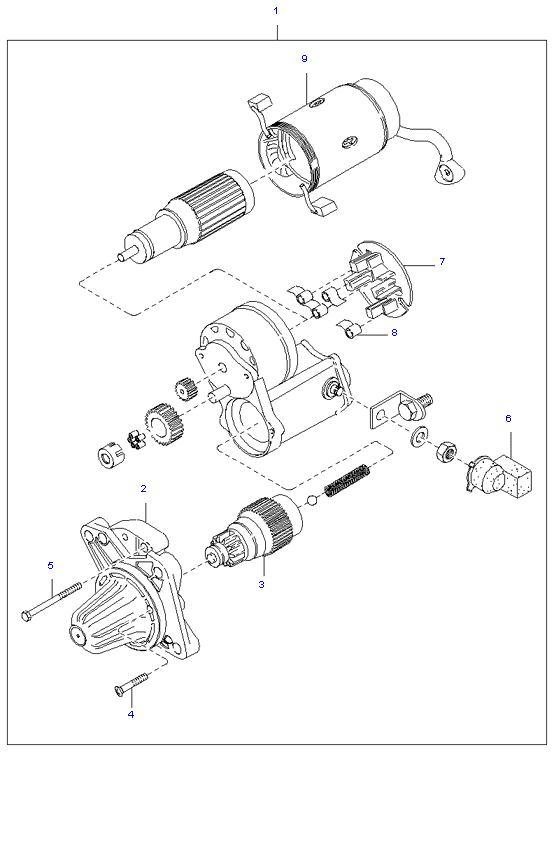 1
9
7
8
6
2
3
5
4