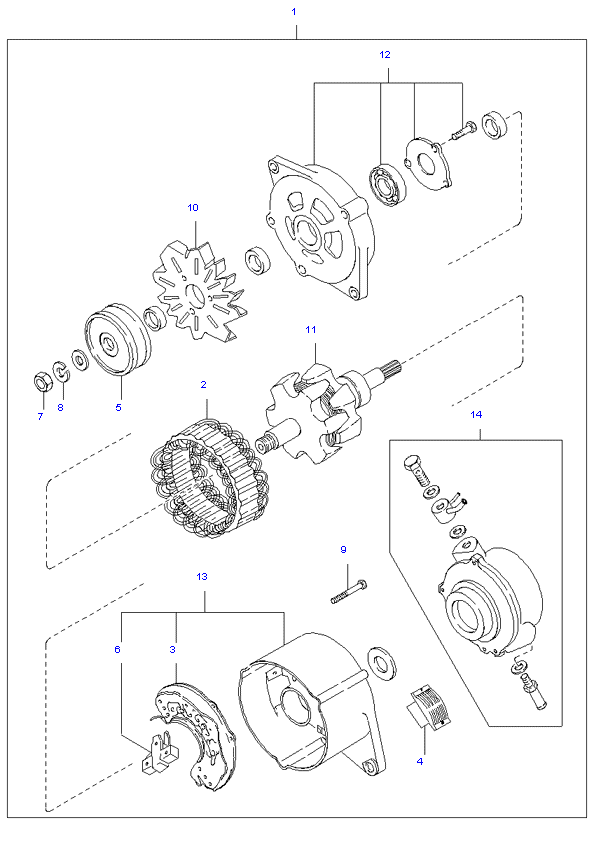 1
12
10
11
7
8
5
2
14
9
13
6
3
4