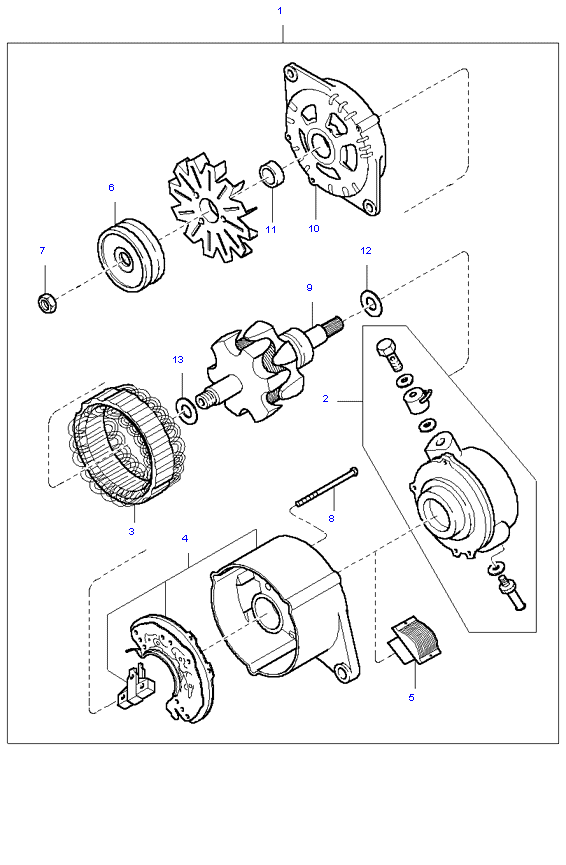 1

6

11

10

7

12

9

13

2

3

8

4

5