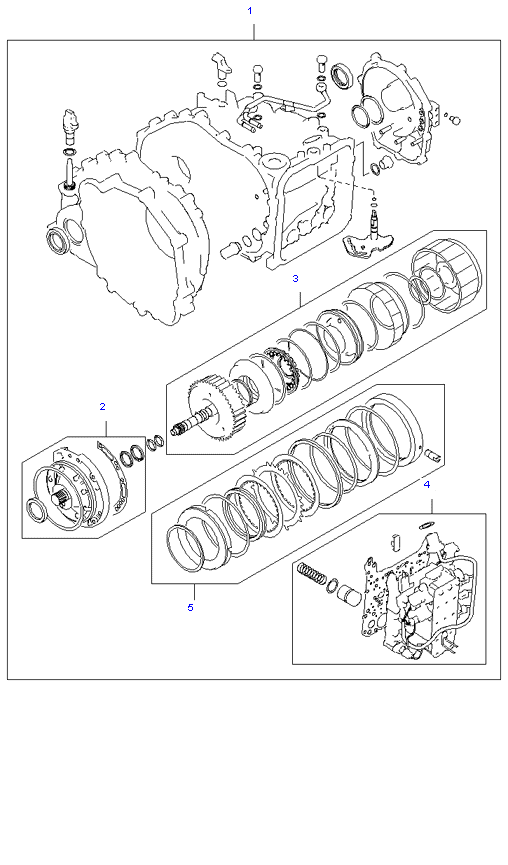 1
3
2
4
5