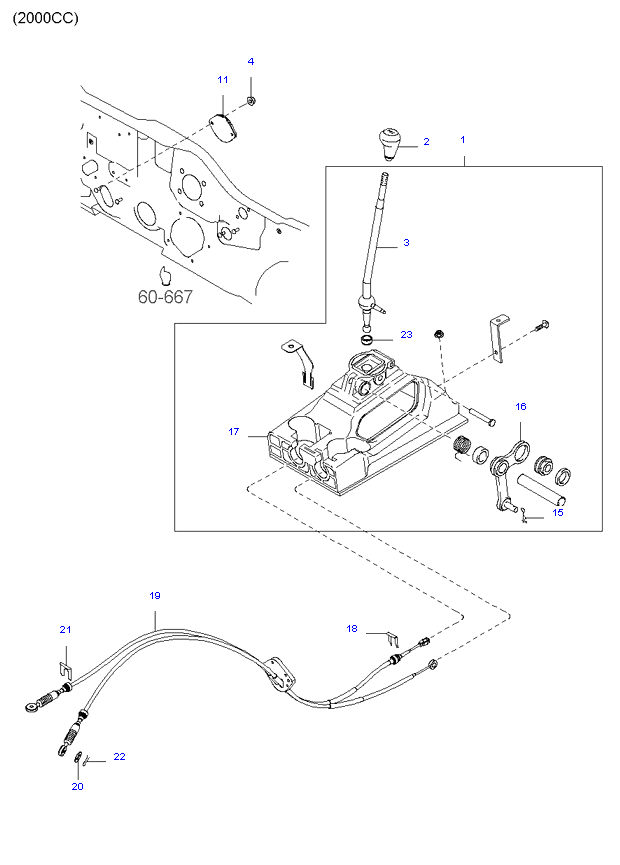 (2000CC)

4
11
2
1
3
60-667
23
16
17
15
19
21
18
22
20