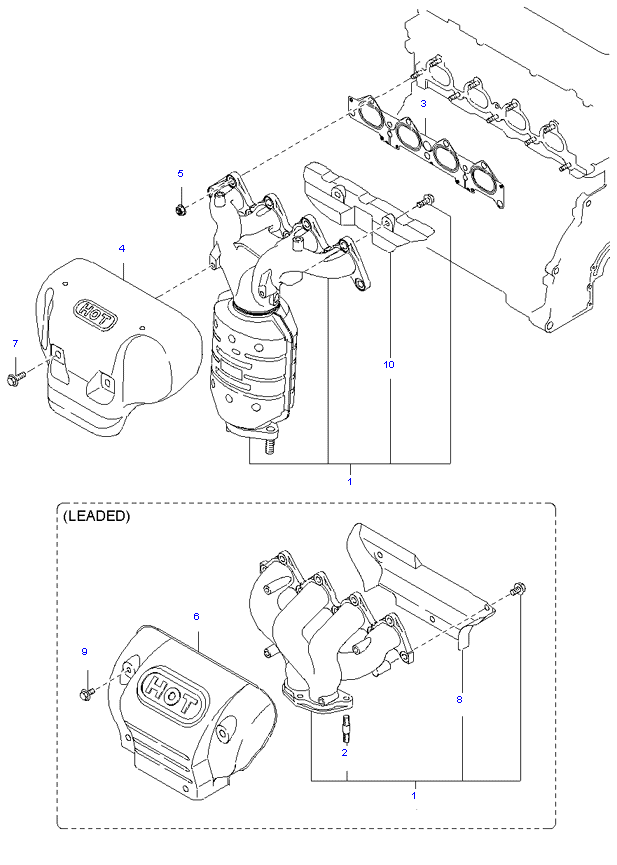 3

5

4

HOT

7

10

1

(LEADED)

6

9

HOT

8

2

1