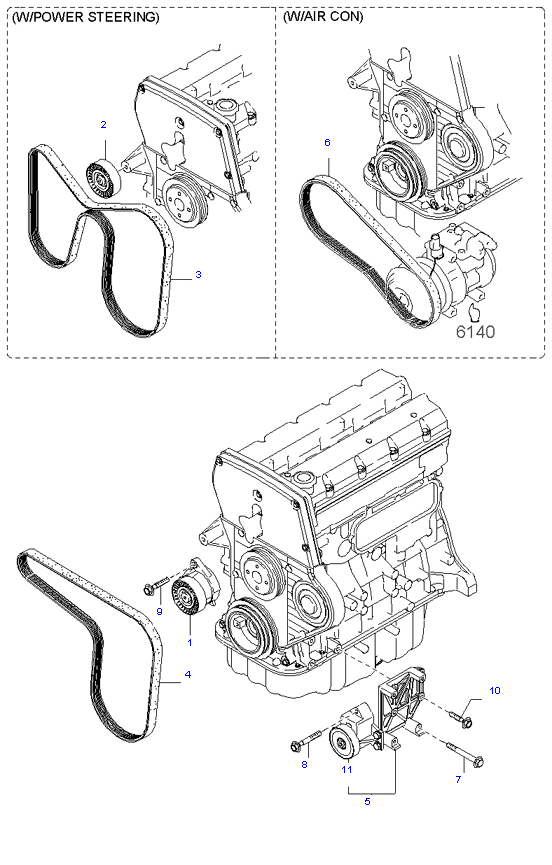 (W/POWER STEERING)

2

3

(W/AIR CON)

6

6140

9

1

4

10

8

11

7

5