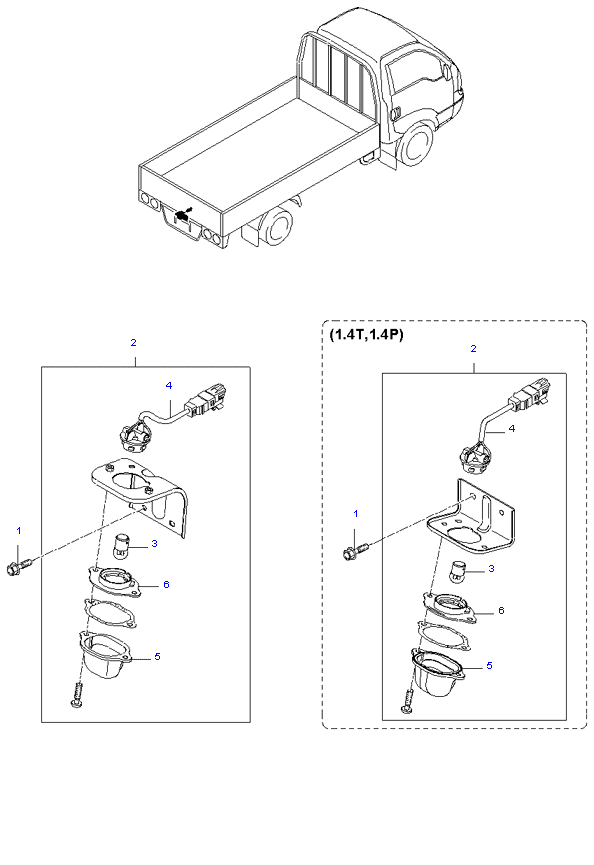 2

4

1

3

6

5

(1.4T,1.4P)

2

4

1

3

6

5