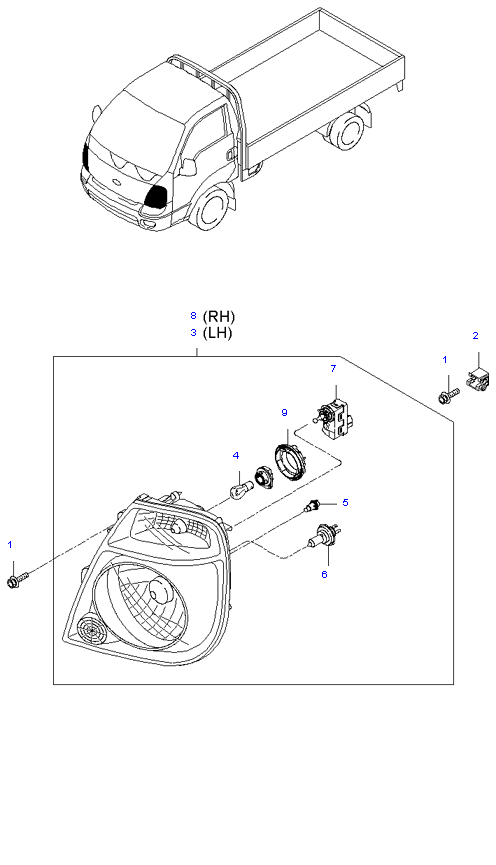 8 (RH)
3 (LH)

2
1
7
9
4
5
6
1