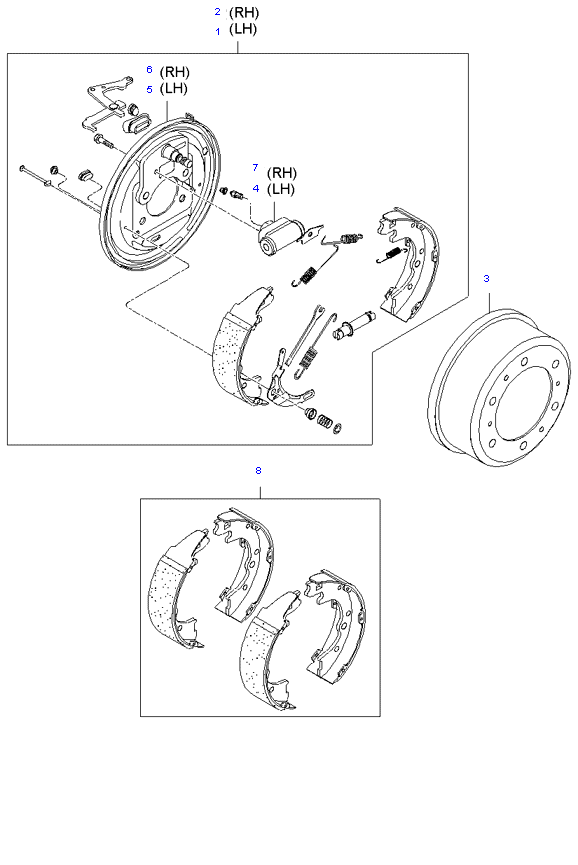 2 (RH)
1 (LH)

6 (RH)
5 (LH)

7 (RH)
4 (LH)

3

8