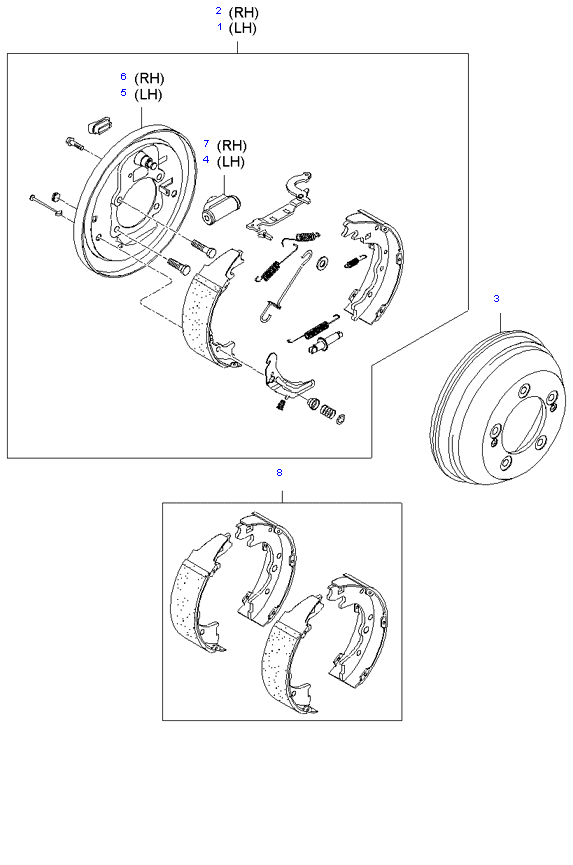 2 (RH)
1 (LH)

6 (RH)
5 (LH)

7 (RH)
4 (LH)

3

8