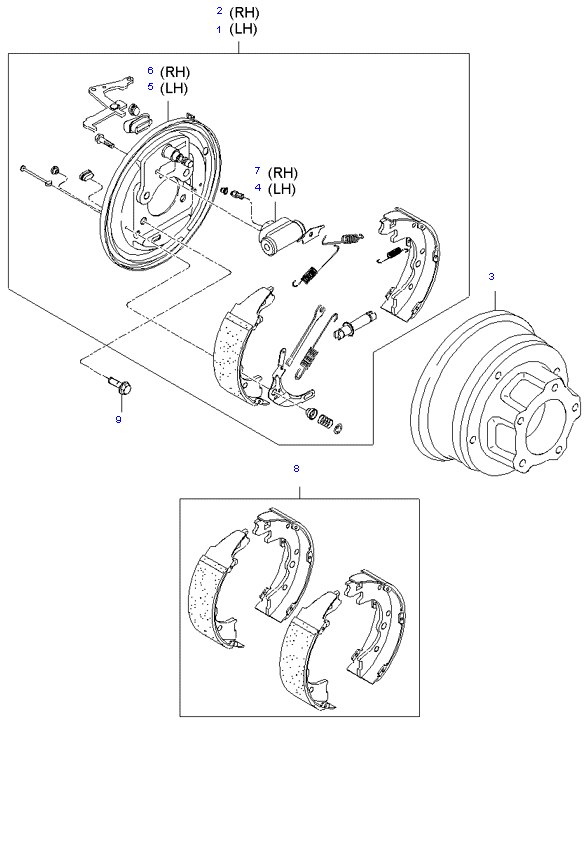 2 (RH)
1 (LH)

6 (RH)
5 (LH)

7 (RH)
4 (LH)

3

9

8