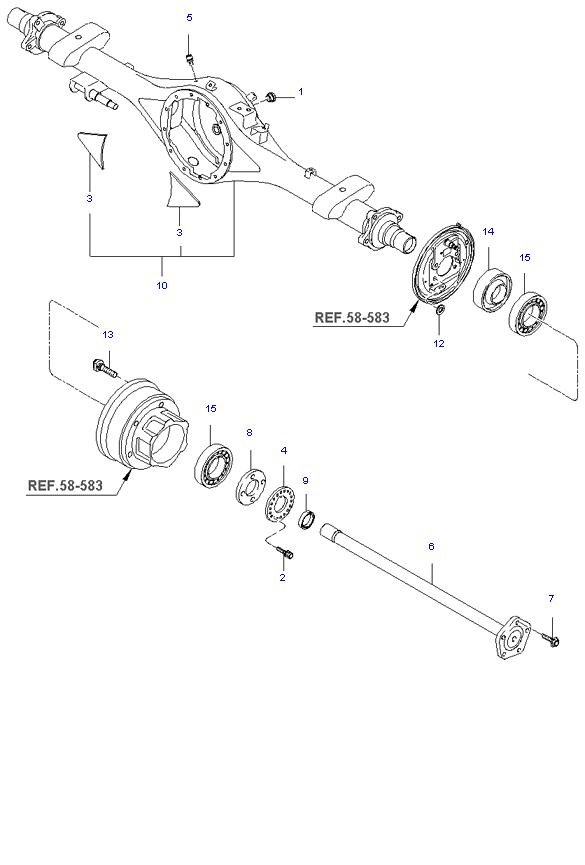 5
1
3
3
10
14
15
REF.58-583
12
13
15
8
4
9
REF.58-583
2
6
7