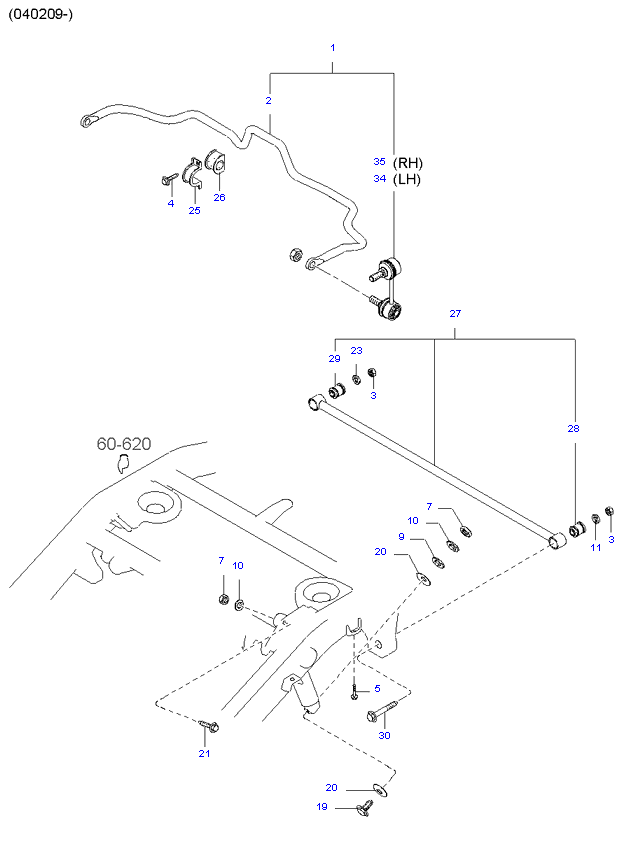 (040209-)

1

2

35 (RH)
34 (LH)

4
25
26

27

29
23
3

28

60-620

7
10
9
20

11
3

7
10

5

30

21

20
19