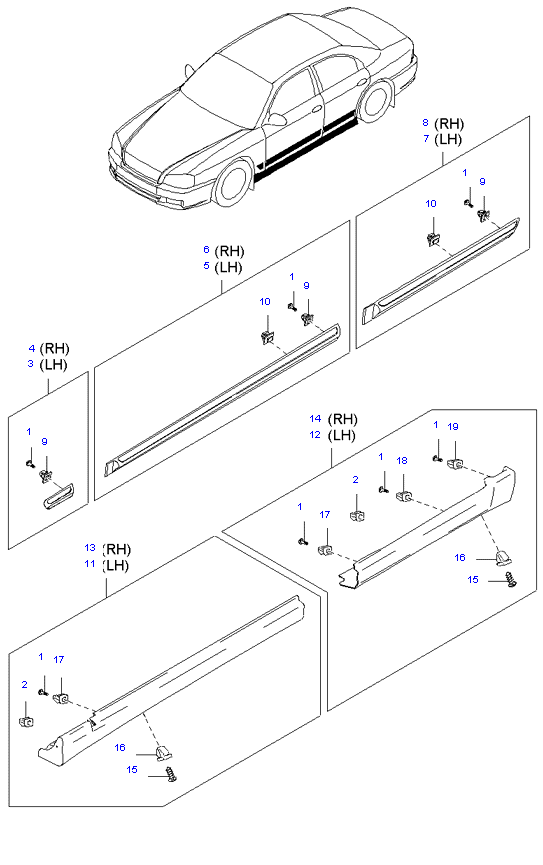 8 (RH)
7 (LH)
1
9
10

6 (RH)
5 (LH)
1
9
10

4 (RH)
3 (LH)
1
9

14 (RH)
12 (LH)
1
19
1
18
2
1
17
16
15

13 (RH)
11 (LH)
1
17
2
16
15