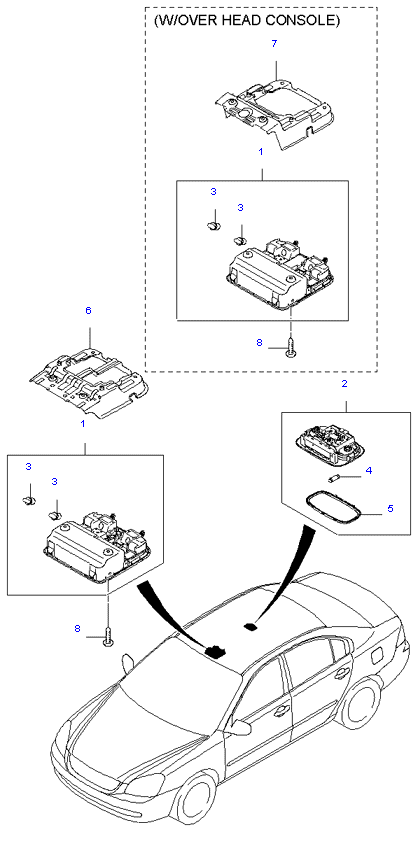 (W/OVER HEAD CONSOLE)

7

1

3

3

8

6

1

3

3

8

2

4

5